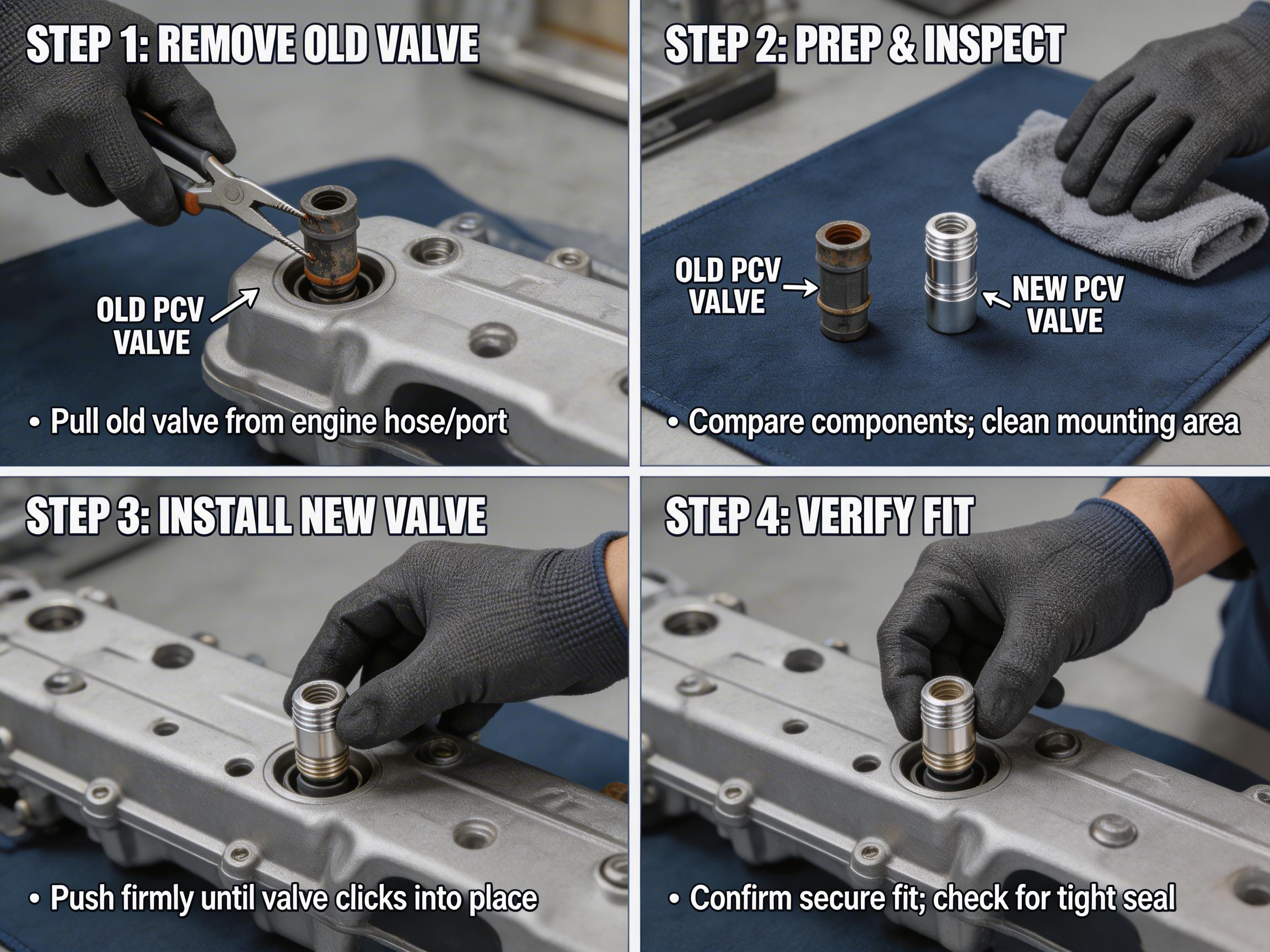 STEP 1: REMOVE OLD VALVE

OLD PCV VALVE

• Pull old valve from engine hose/port

STEP 2: PREP & INSPECT

OLD PCV VALVE

NEW PCV VALVE

• Compare components; clean mounting area

STEP 3: INSTALL NEW VALVE

• Push firmly until valve clicks into place

STEP 4: VERIFY FIT

• Confirm secure fit; check for tight seal