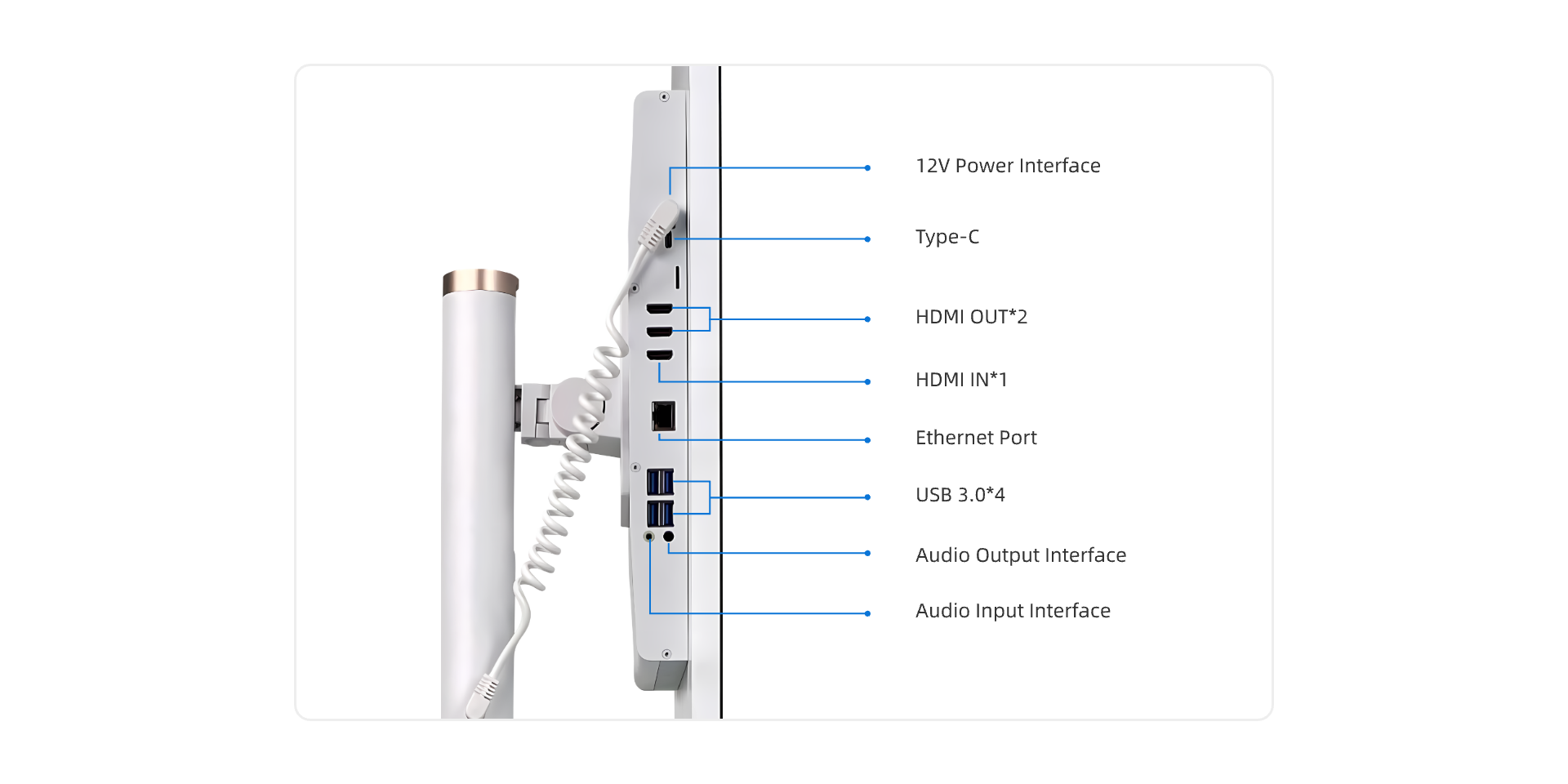 12V Power Interface

Type-C

HDMI OUT*2

HDMI IN*1

Ethernet Port

USB 3.0*4

Audio Output Interface

Audio Input Interface