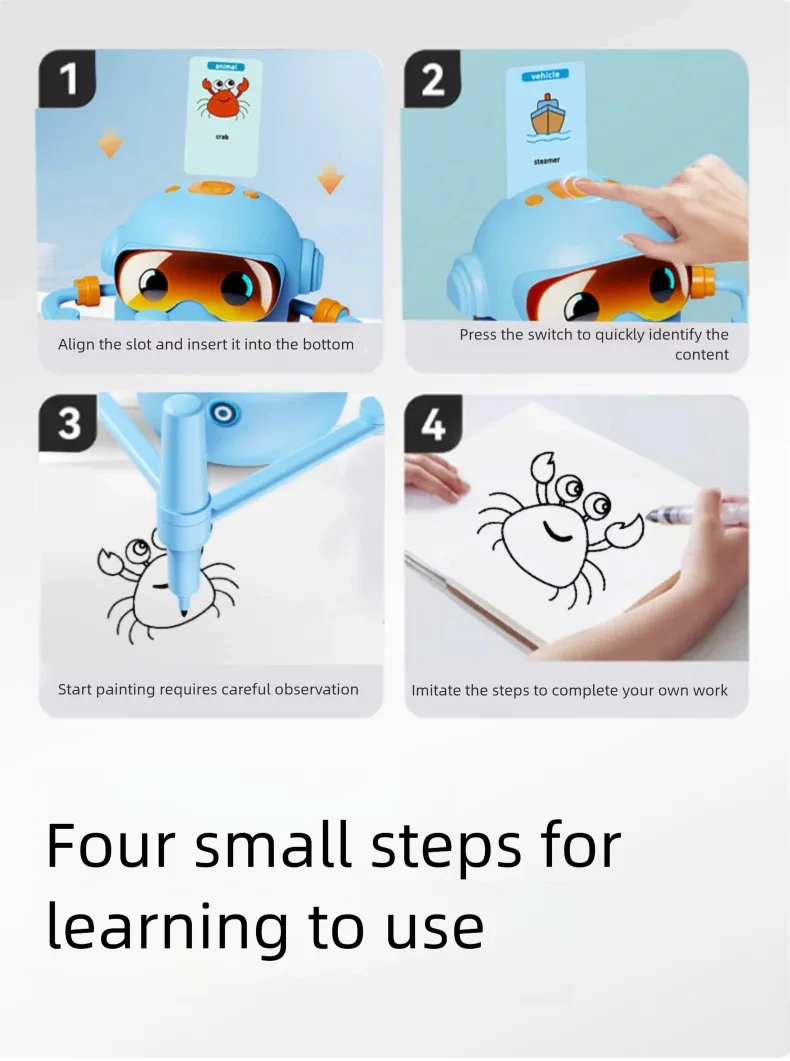 1

animal

crab

Align the slot and insert it into the bottom

2

vehicle

steamer

Press the switch to quickly identify the content

3

Start painting requires careful observation

4

Imitate the steps to complete your own work

Four small steps for learning to use