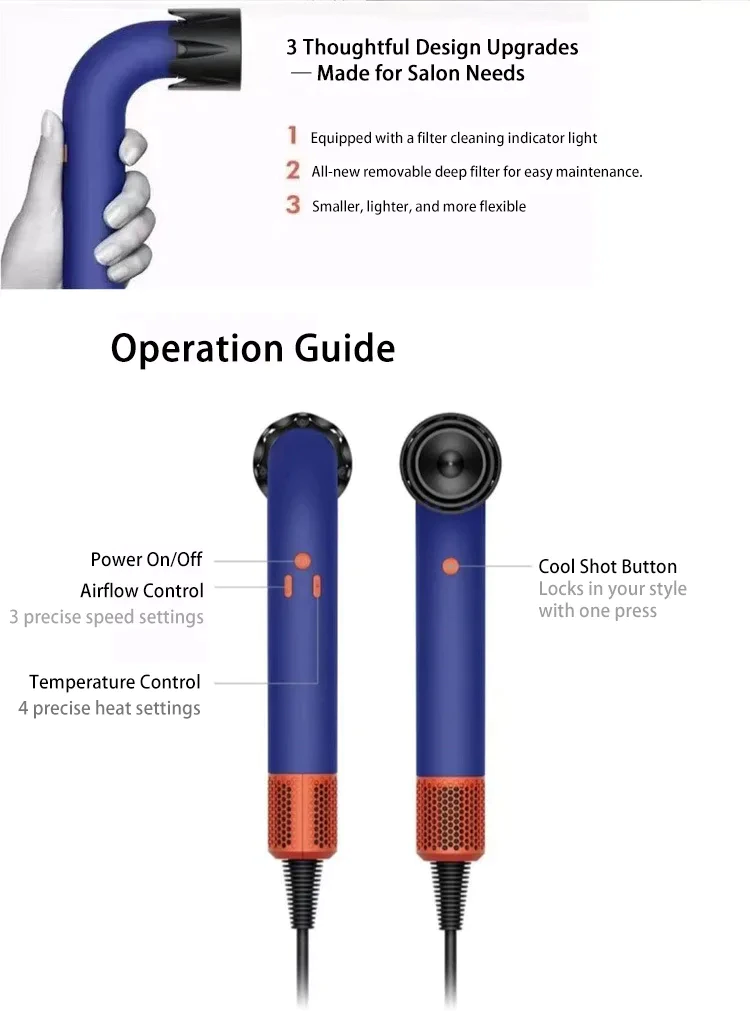 3 Thoughtful Design Upgrades
— Made for Salon Needs

1 Equipped with a filter cleaning indicator light

2 All-new removable deep filter for easy maintenance.

3 Smaller, lighter, and more flexible

Operation Guide

Power On/Off
Airflow Control
3 precise speed settings

Temperature Control
4 precise heat settings

Cool Shot Button
Locks in your style with one press