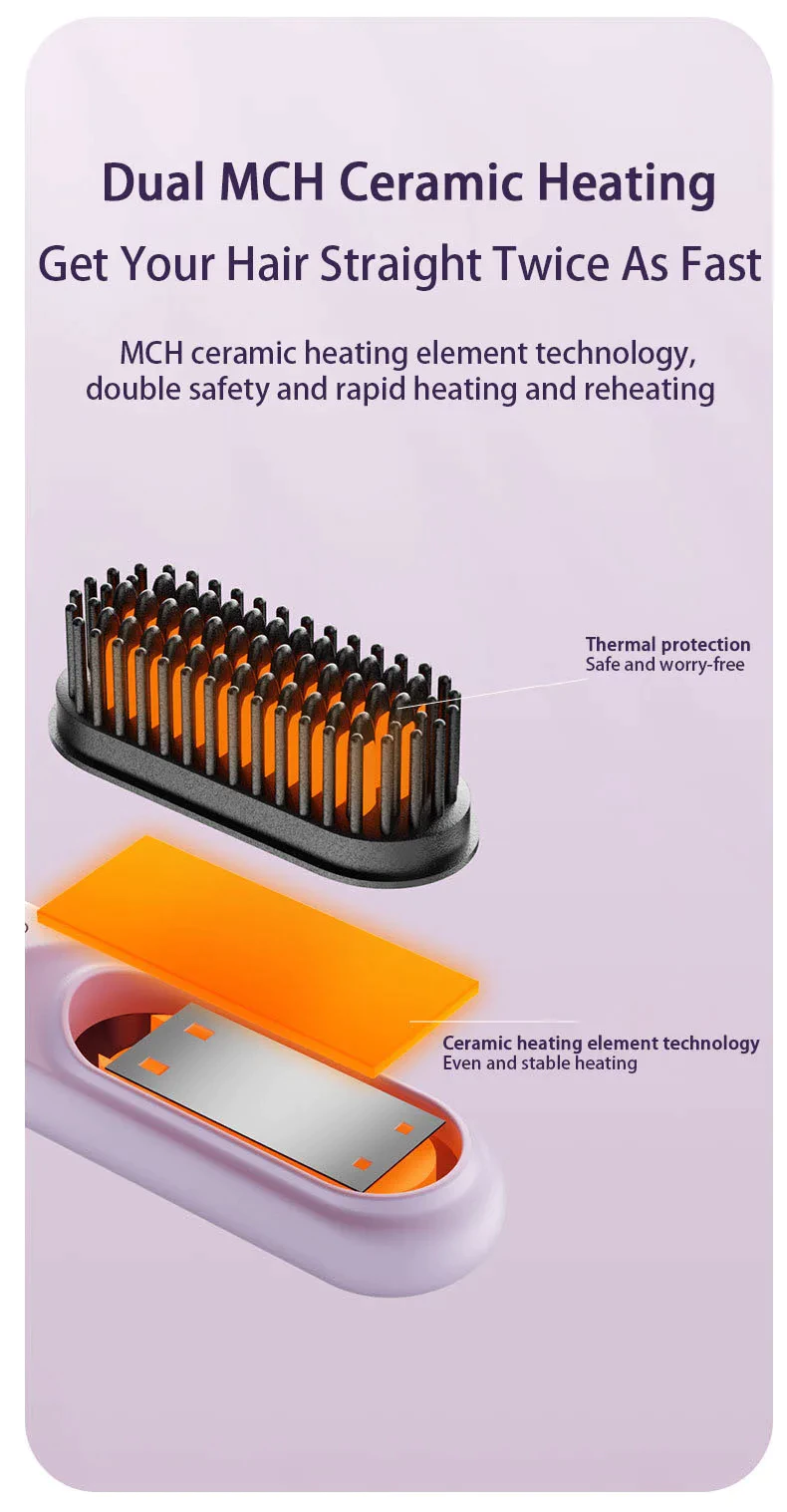 Dual MCH Ceramic Heating
Get Your Hair Straight Twice As Fast

MCH ceramic heating element technology, double safety and rapid heating and reheating

Thermal protection
Safe and worry-free

Ceramic heating element technology
Even and stable heating