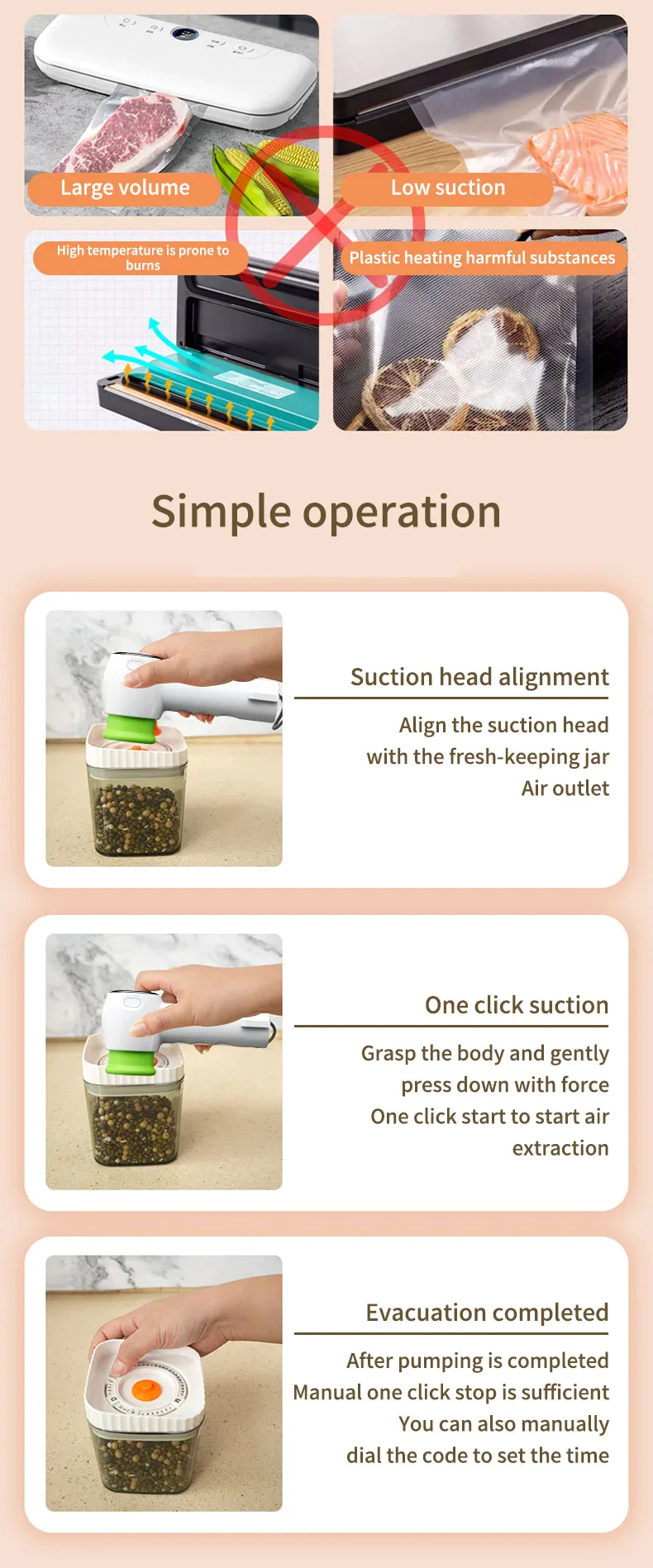 Large volume

Low suction

High temperature is prone to burns

Plastic heating harmful substances

Simple operation

Suction head alignment

Align the suction head with the fresh-keeping jar Air outlet

One click suction

Grasp the body and gently press down with force One click start to start air extraction

Evacuation completed

After pumping is completed Manual one click stop is sufficient You can also manually dial the code to set the time